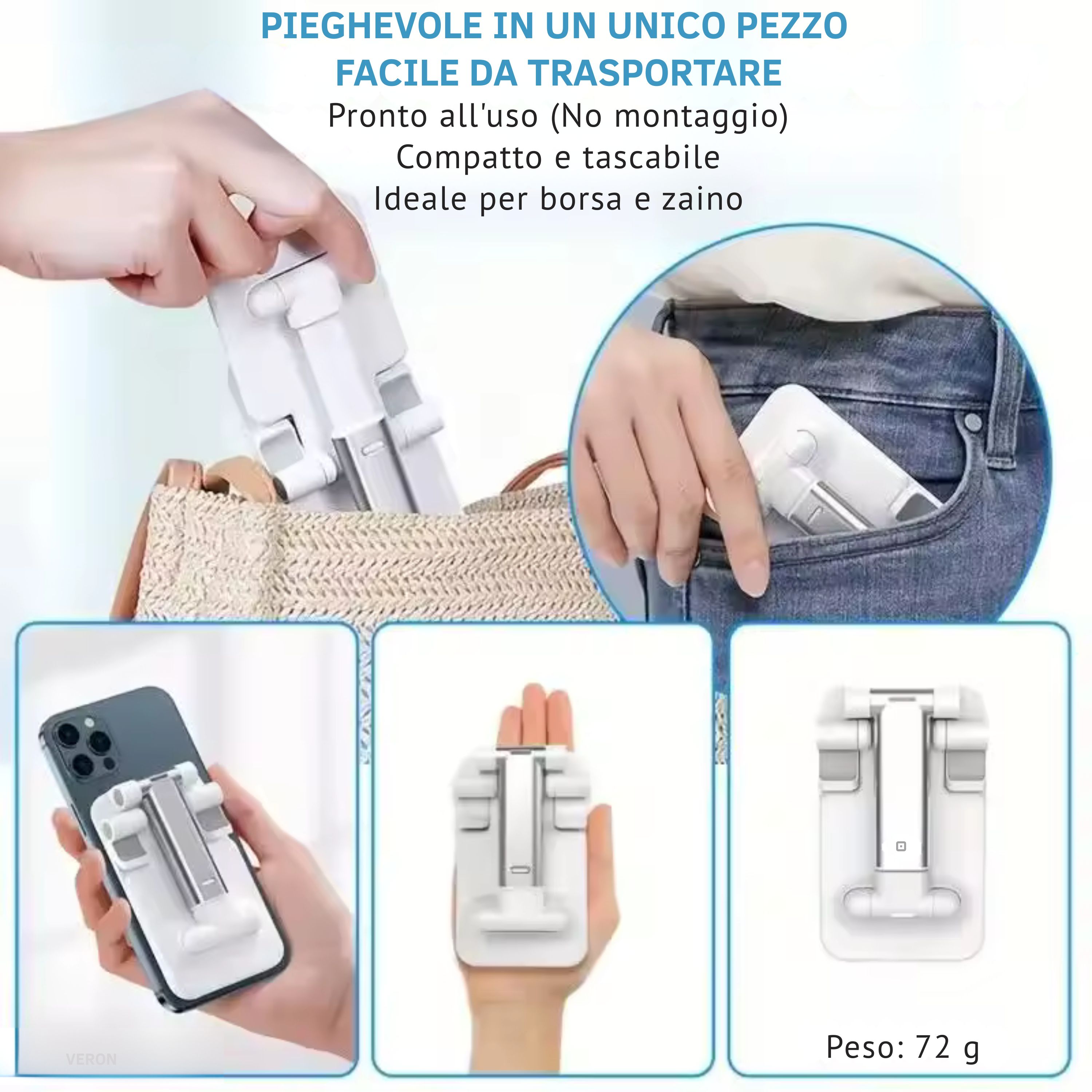 PIEGHEVOLE IN UN UNICO PEZZO
FACILE DA TRASPORTARE
Pronto all'uso (No montaggio)
Compatto e tascabile
Ideale per borsa e zaino

VERON

Peso: 72 g